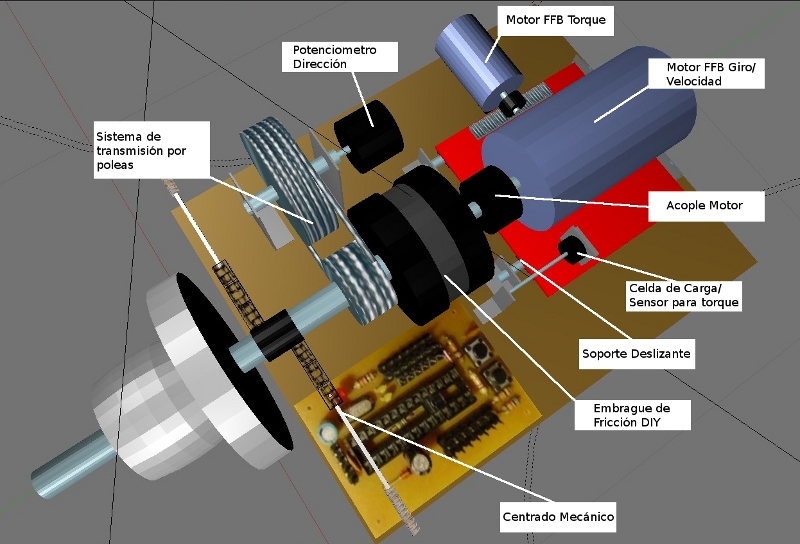 Motor FFB Torque

Potenciometro Dirección

Motor FFB Giro/ Velocidad

Sistema de transmisión por poleas

Acople Motor

Celda de Carga/ Sensor para torque

Soporte Deslizante

Embrague de Fricción DIY

Centrado Mecánico